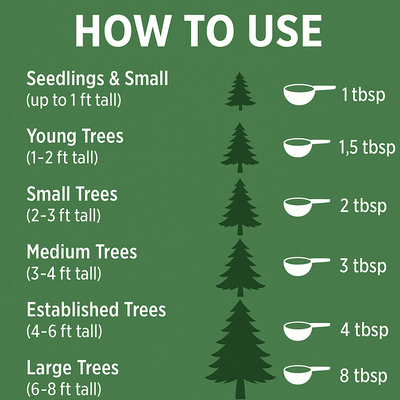 HOW TO USE

Seedlings & Small
(up to 1 ft tall)
1 tbsp

Young Trees
(1-2 ft tall)
1,5 tbsp

Small Trees
(2-3 ft tall)
2 tbsp

Medium Trees
(3-4 ft tall)
3 tbsp

Established Trees
(4-6 ft tall)
4 tbsp

Large Trees
(6-8 ft tall)
8 tbsp