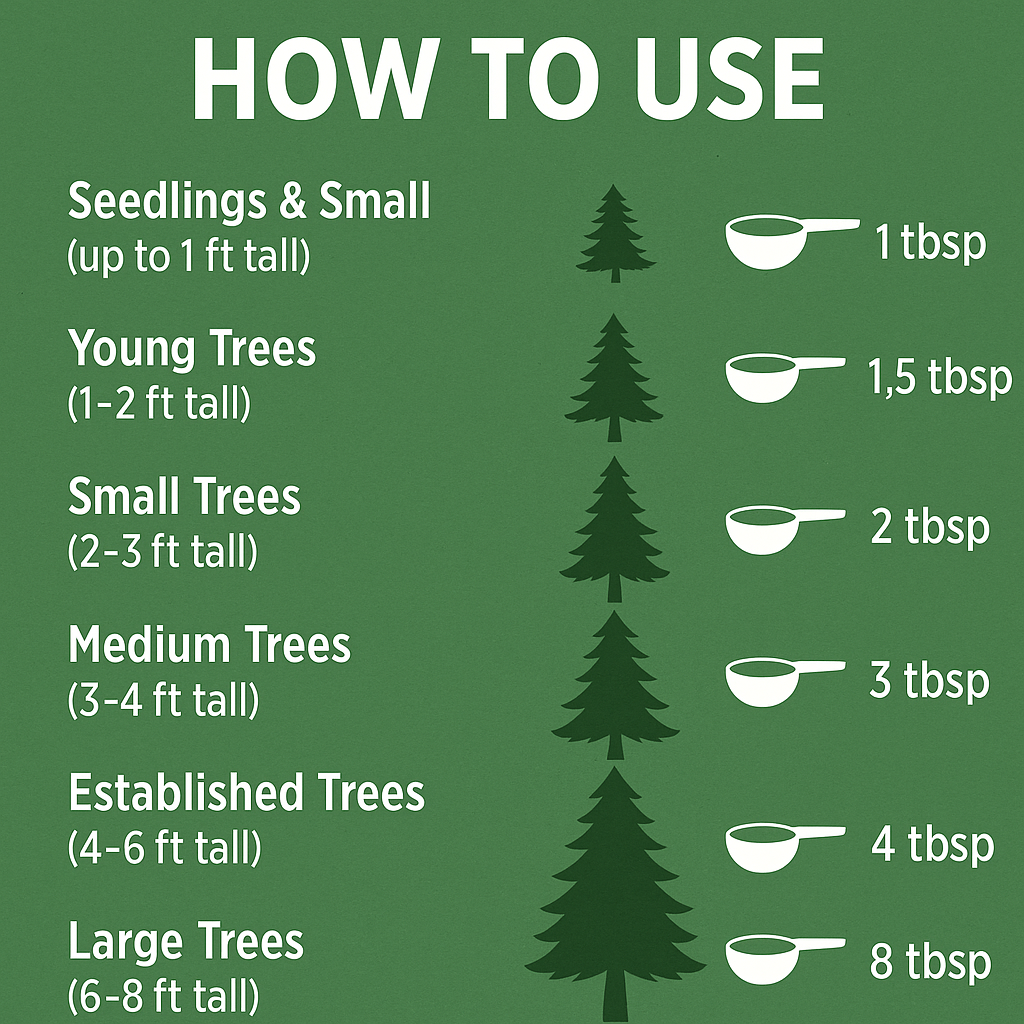 HOW TO USE

Seedlings & Small
(up to 1 ft tall)

1 tbsp

Young Trees
(1-2 ft tall)

1,5 tbsp

Small Trees
(2-3 ft tall)

2 tbsp

Medium Trees
(3-4 ft tall)

3 tbsp

Established Trees
(4-6 ft tall)

4 tbsp

Large Trees
(6-8 ft tall)

8 tbsp